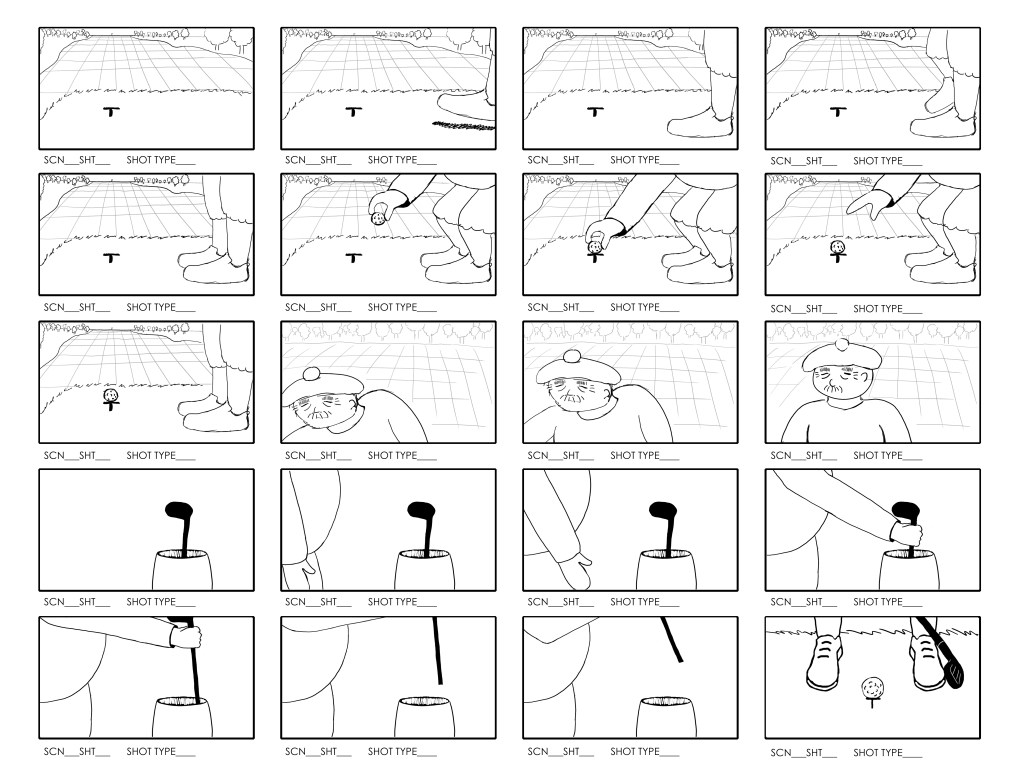 SCN___SHT___ SHOT TYPE____

SCN___SHT___ SHOT TYPE____

SCN___SHT___ SHOT TYPE____

SCN___SHT___ SHOT TYPE____

SCN___SHT___ SHOT TYPE____

SCN___SHT___ SHOT TYPE____

SCN___SHT___ SHOT TYPE____

SCN___SHT___ SHOT TYPE____

SCN___SHT___ SHOT TYPE____

SCN___SHT___ SHOT TYPE____

SCN___SHT___ SHOT TYPE____

SCN___SHT___ SHOT TYPE____

SCN___SHT___ SHOT TYPE____

SCN___SHT___ SHOT TYPE____

SCN___SHT___ SHOT TYPE____

SCN___SHT___ SHOT TYPE____

SCN___SHT___ SHOT TYPE____

SCN___SHT___ SHOT TYPE____

SCN___SHT___ SHOT TYPE____

SCN___SHT___ SHOT TYPE____